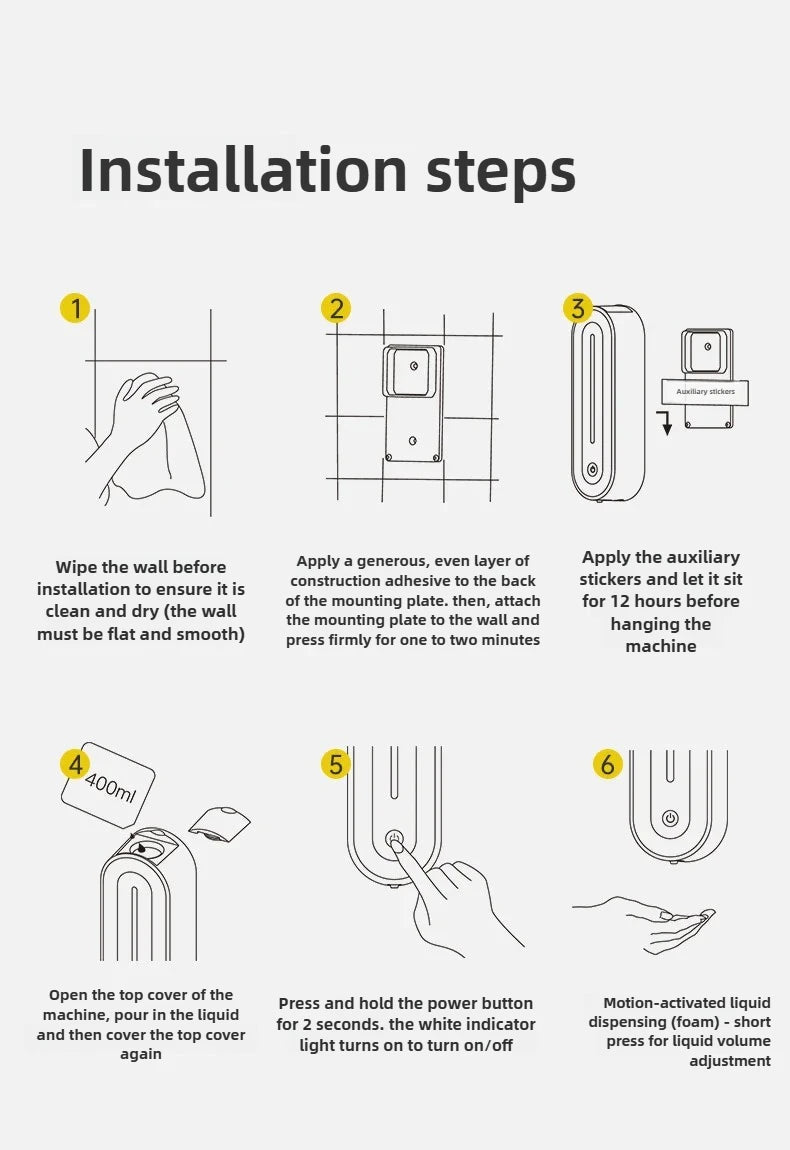 Installation steps

1

Wipe the wall before installation to ensure it is clean and dry (the wall must be flat and smooth)

2

Apply a generous, even layer of construction adhesive to the back of the mounting plate. then, attach the mounting plate to the wall and press firmly for one to two minutes

3

Auxiliary stickers

Apply the auxiliary stickers and let it sit for 12 hours before hanging the machine

4

400ml

Open the top cover of the machine, pour in the liquid and then cover the top cover again

5

Press and hold the power button for 2 seconds. the white indicator light turns on to turn on/off

6

Motion-activated liquid dispensing (foam) - short press for liquid volume adjustment