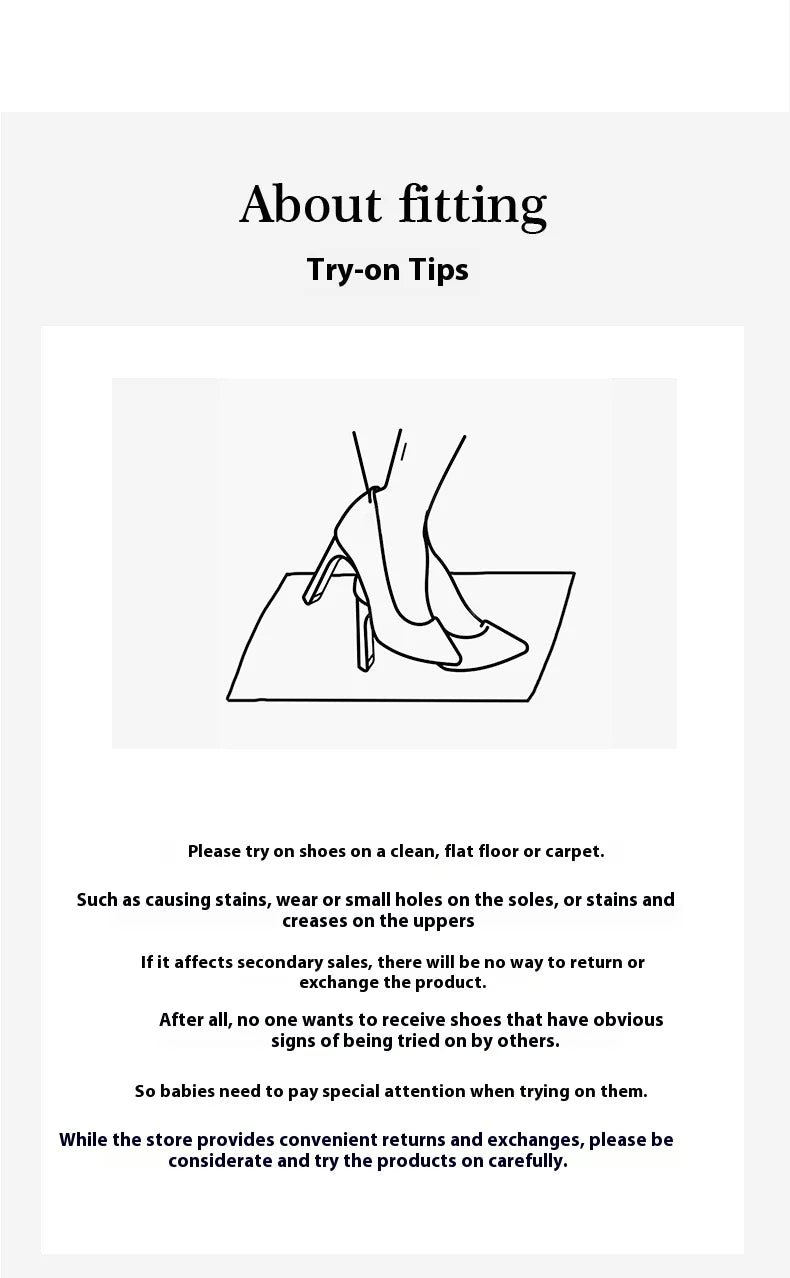 About fitting

Try-on Tips

Please try on shoes on a clean, flat floor or carpet.

Such as causing stains, wear or small holes on the soles, or stains and creases on the uppers

If it affects secondary sales, there will be no way to return or exchange the product.

After all, no one wants to receive shoes that have obvious signs of being tried on by others.

So babies need to pay special attention when trying on them.

While the store provides convenient returns and exchanges, please be considerate and try the products on carefully.