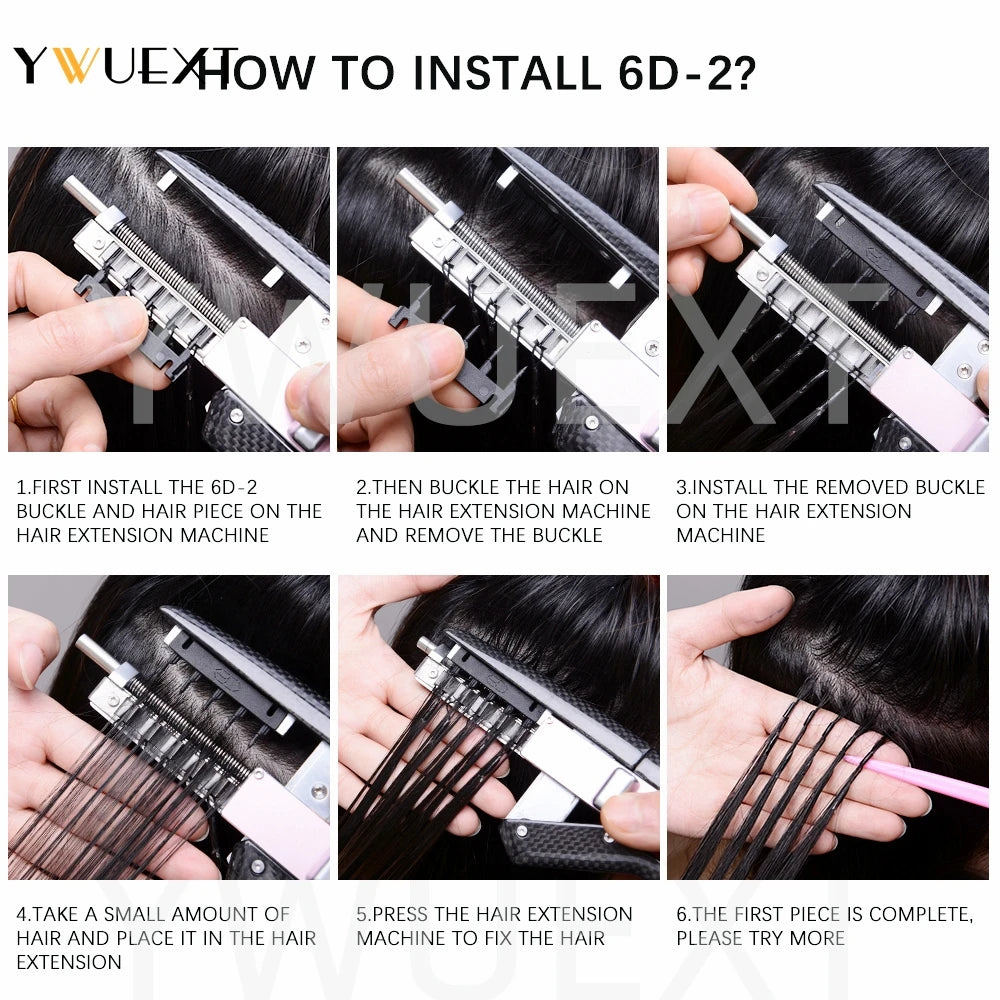 YWUEXT HOW TO INSTALL 6D-2?

YWUEXT

1.FIRST INSTALL THE 6D-2 BUCKLE AND HAIR PIECE ON THE HAIR EXTENSION MACHINE

2.THEN BUCKLE THE HAIR ON THE HAIR EXTENSION MACHINE AND REMOVE THE BUCKLE

3.INSTALL THE REMOVED BUCKLE ON THE HAIR EXTENSION MACHINE

4.TAKE A SMALL AMOUNT OF HAIR AND PLACE IT IN THE HAIR EXTENSION

5.PRESS THE HAIR EXTENSION MACHINE TO FIX THE HAIR

6.THE FIRST PIECE IS COMPLETE, PLEASE TRY MORE

YWUEXT