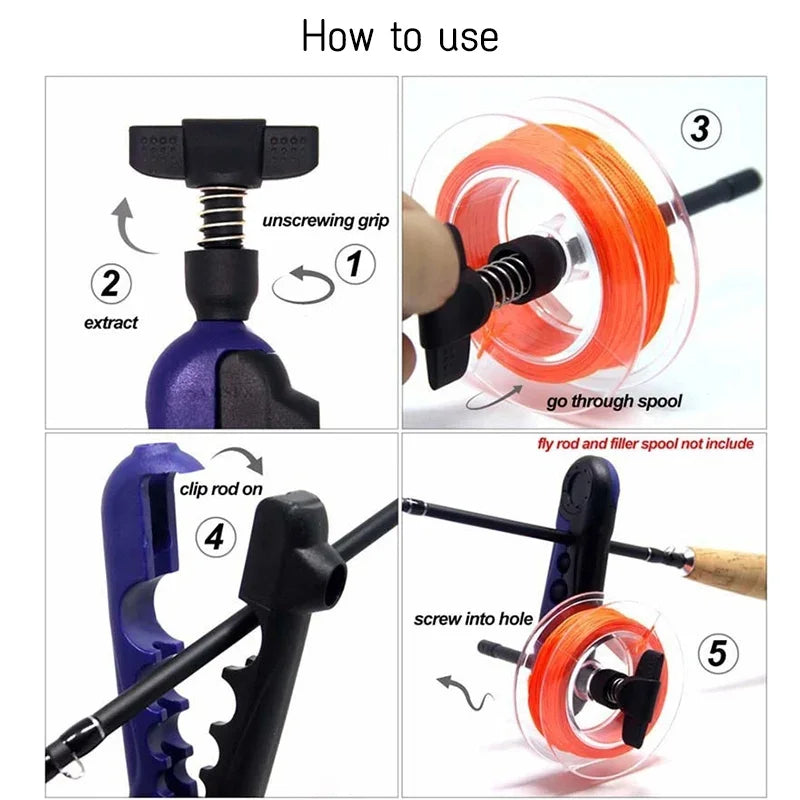 How to use

unscrewing grip
1
2
extract

3
go through spool

clip rod on
4

fly rod and filler spool not include
screw into hole
5