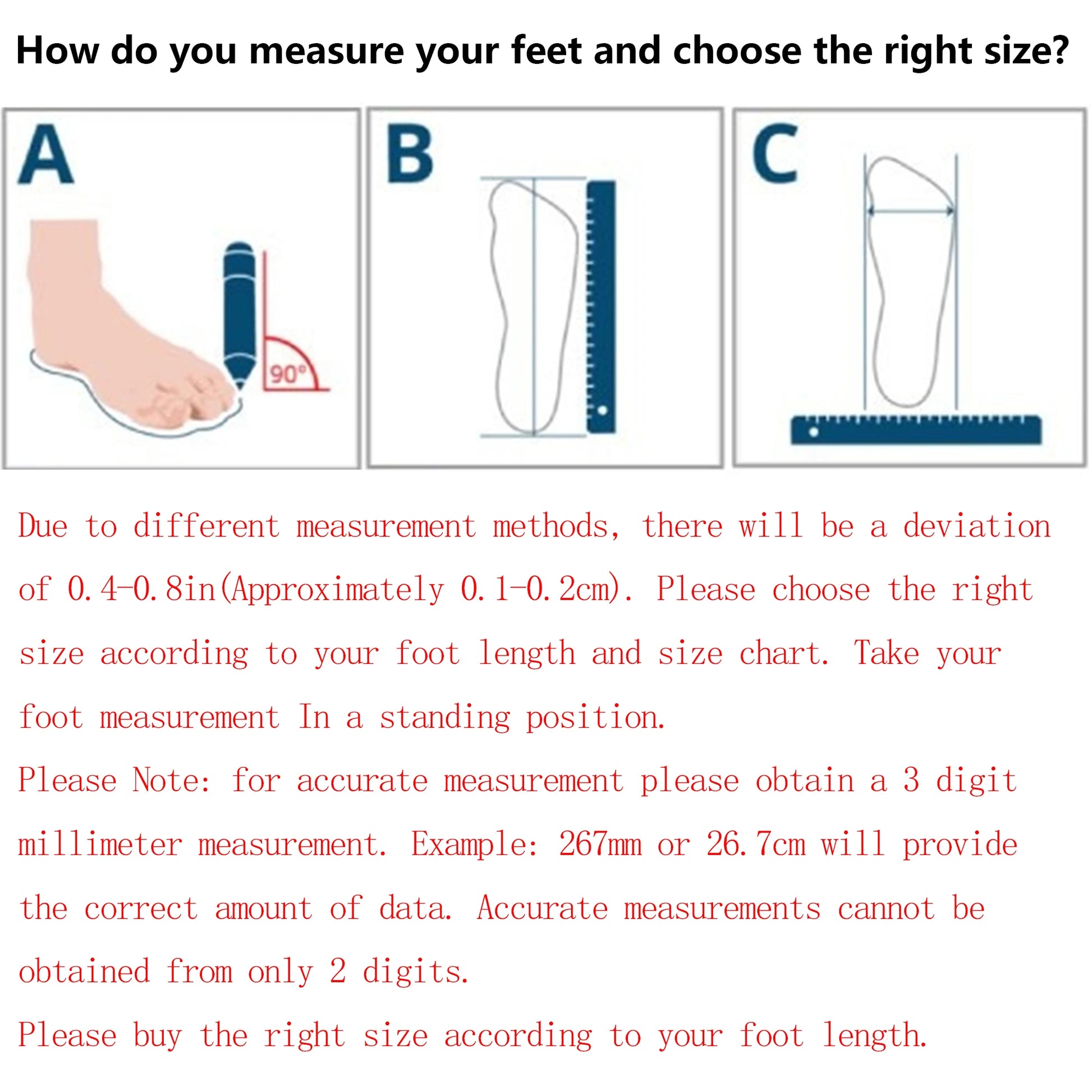 How do you measure your feet and choose the right size?

A

90°

B

C

Due to different measurement methods, there will be a deviation of 0.4-0.8in(Approximately 0.1-0.2cm). Please choose the right size according to your foot length and size chart. Take your foot measurement In a standing position.

Please Note: for accurate measurement please obtain a 3 digit millimeter measurement. Example: 267mm or 26.7cm will provide the correct amount of data. Accurate measurements cannot be obtained from only 2 digits.

Please buy the right size according to your foot length.