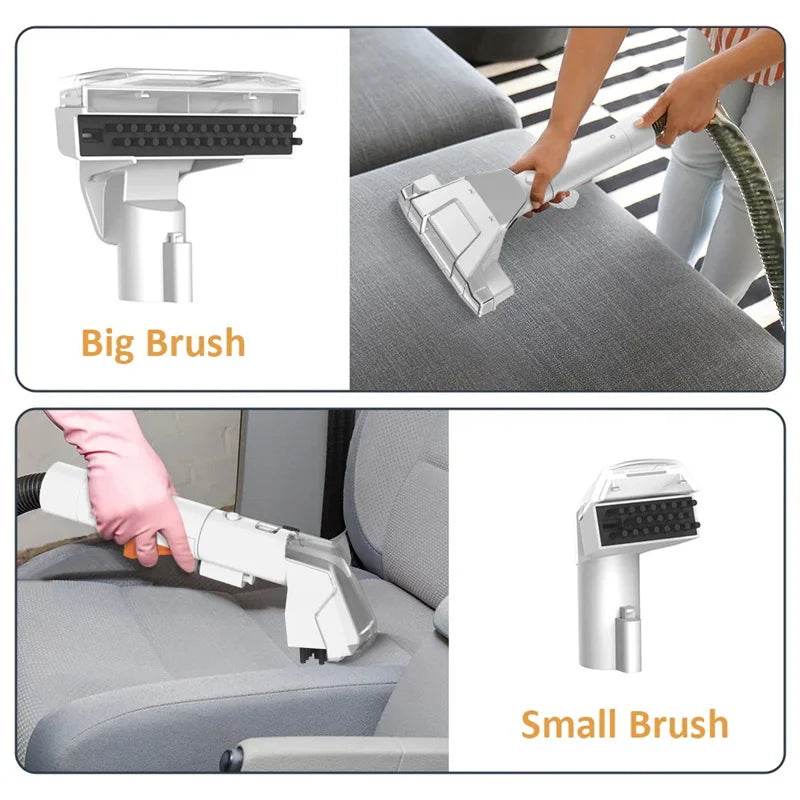 Big Brush

Small Brush