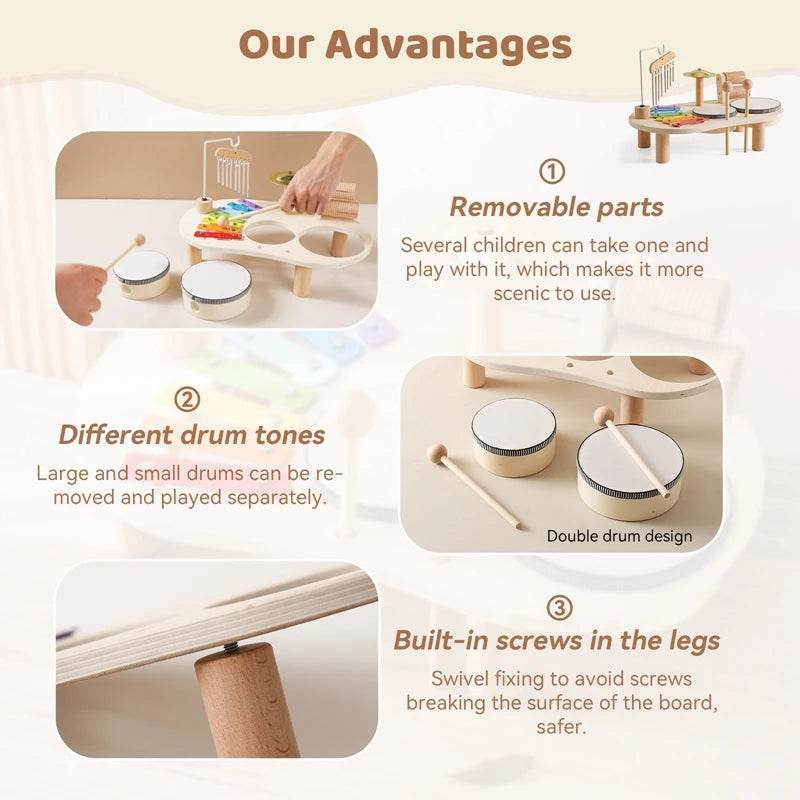 Our Advantages

①
Removable parts
Several children can take one and play with it, which makes it more scenic to use.

②
Different drum tones
Large and small drums can be removed and played separately.

Double drum design

③
Built-in screws in the legs
Swivel fixing to avoid screws breaking the surface of the board, safer.