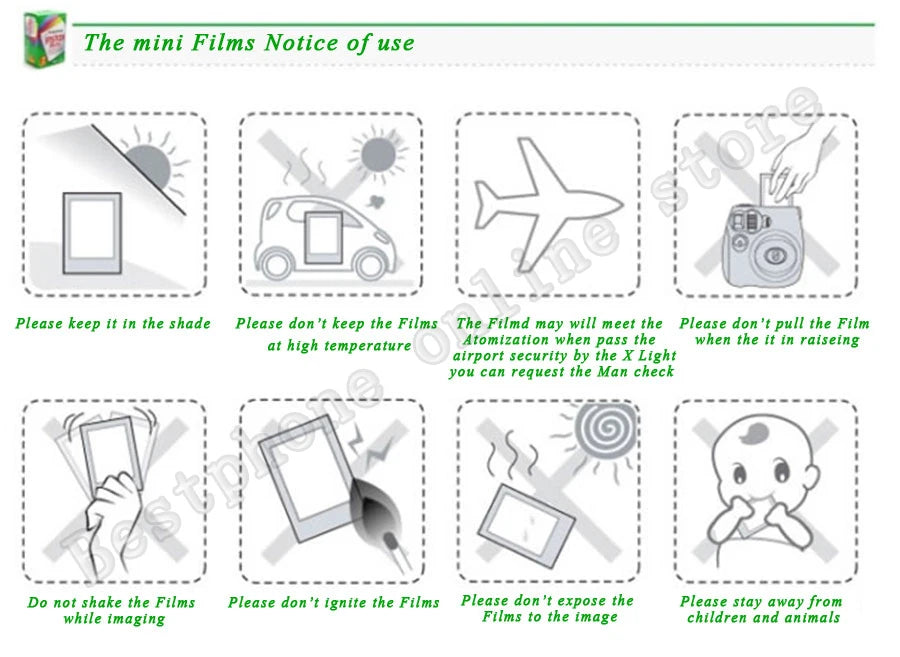 The mini Films Notice of use

Please keep it in the shade

Please don't keep the Films at high temperature

The Filmd may will meet the Atomization when pass the airport security by the X Light you can request the Man check

Please don't pull the Film when the it in raiseing

Do not shake the Films while imaging

Please don't ignite the Films

Please don't expose the Films to the image

Please stay away from children and animals

Bestphone Online store