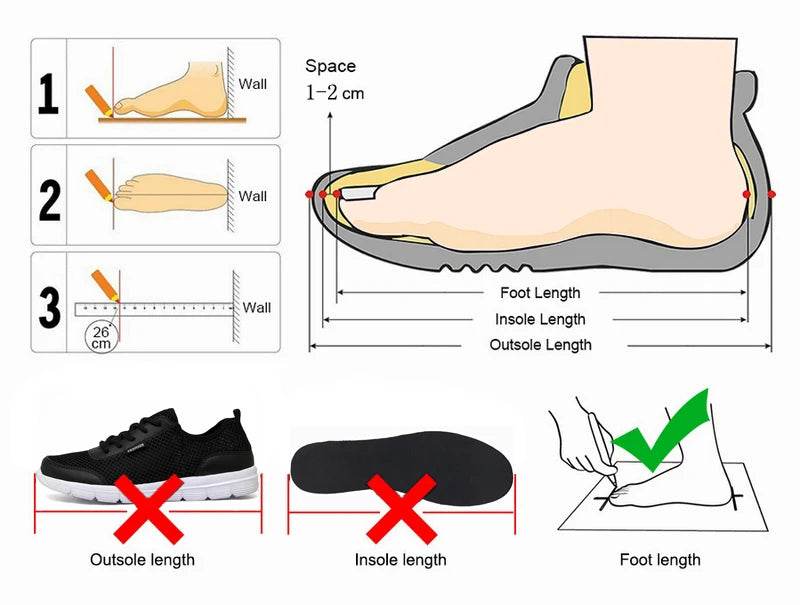 1
Wall

2
Wall

3
Wall
26 cm

Space
1-2 cm

Foot Length
Insole Length
Outsole Length

Outsole length

Insole length

Foot length