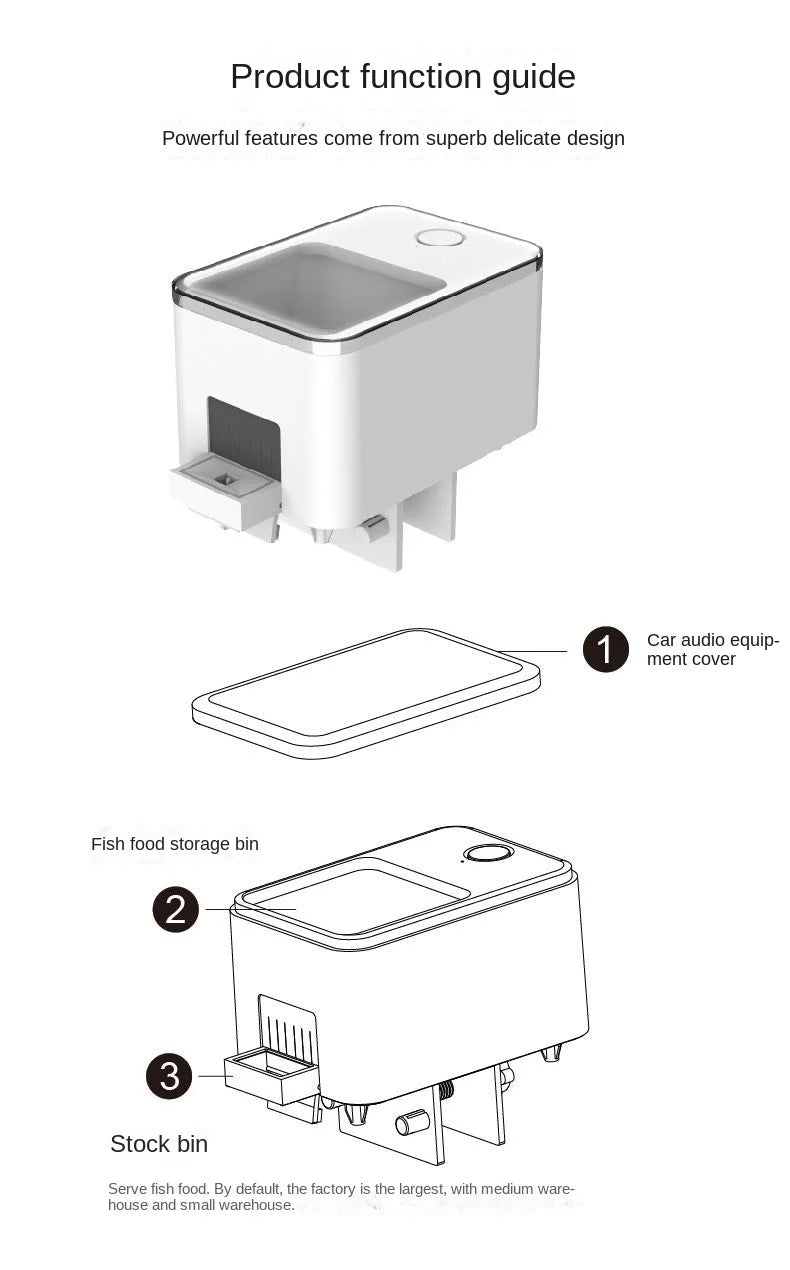 Product function guide

Powerful features come from superb delicate design

1 Car audio equipment cover

Fish food storage bin

2

3

Stock bin

Serve fish food. By default, the factory is the largest, with medium warehouse and small warehouse.