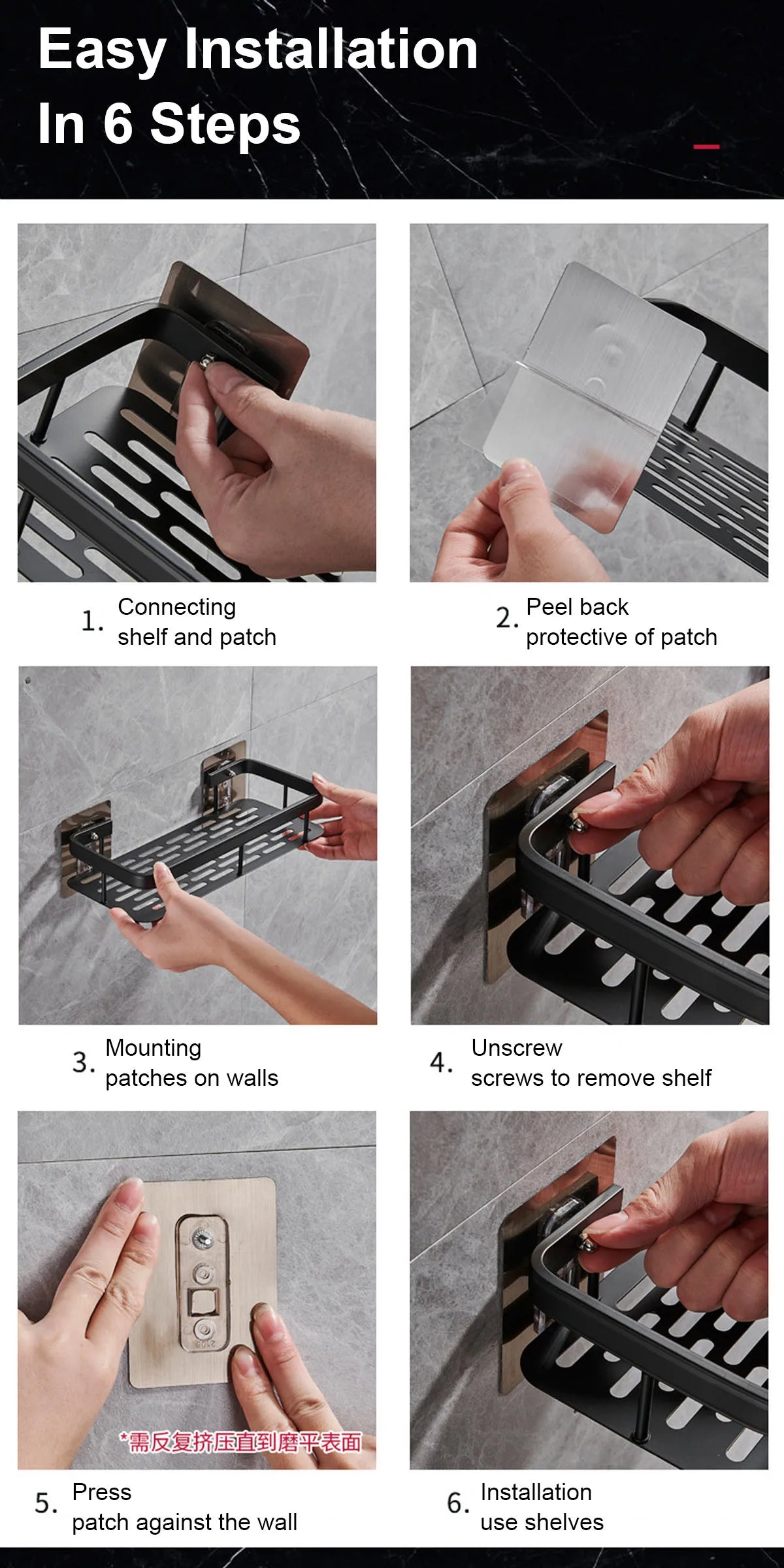 Easy Installation
In 6 Steps

1. Connecting shelf and patch

2. Peel back protective of patch

3. Mounting patches on walls

4. Unscrew screws to remove shelf

*需反复挤压直到磨平表面

5. Press patch against the wall

6. Installation use shelves