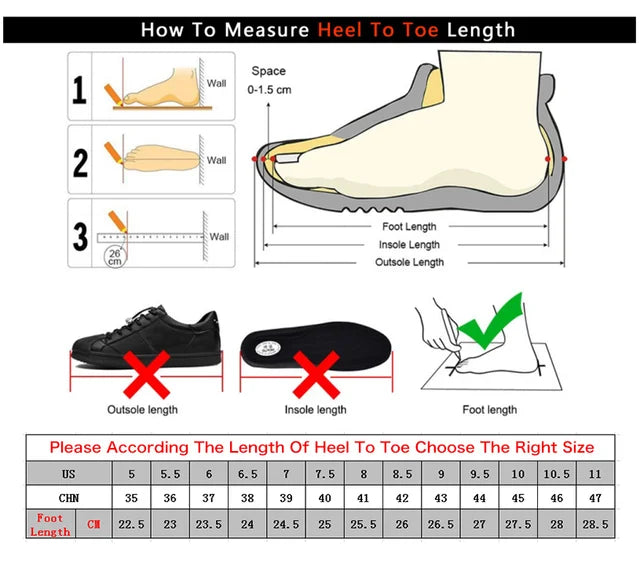 How To Measure Heel To Toe Length

1 Wall

2 Wall

3 Wall 26 cm

Space 0-1.5 cm

Foot Length
Insole Length
Outsole Length

Outsole length

Insole length

Foot length

Please According The Length Of Heel To Toe Choose The Right Size

| US | | 5 | 5.5 | 6 | 6.5 | 7 | 7.5 | 8 | 8.5 | 9 | 9.5 | 10 | 10.5 | 11 |
|---|---|---|---|---|---|---|---|---|---|---|---|---|---|---|
| CHN | | 35 | 36 | 37 | 38 | 39 | 40 | 41 | 42 | 43 | 44 | 45 | 46 | 47 |
| Foot Length | CM | 22.5 | 23 | 23.5 | 24 | 24.5 | 25 | 25.5 | 26 | 26.5 | 27 | 27.5 | 28 | 28.5 |