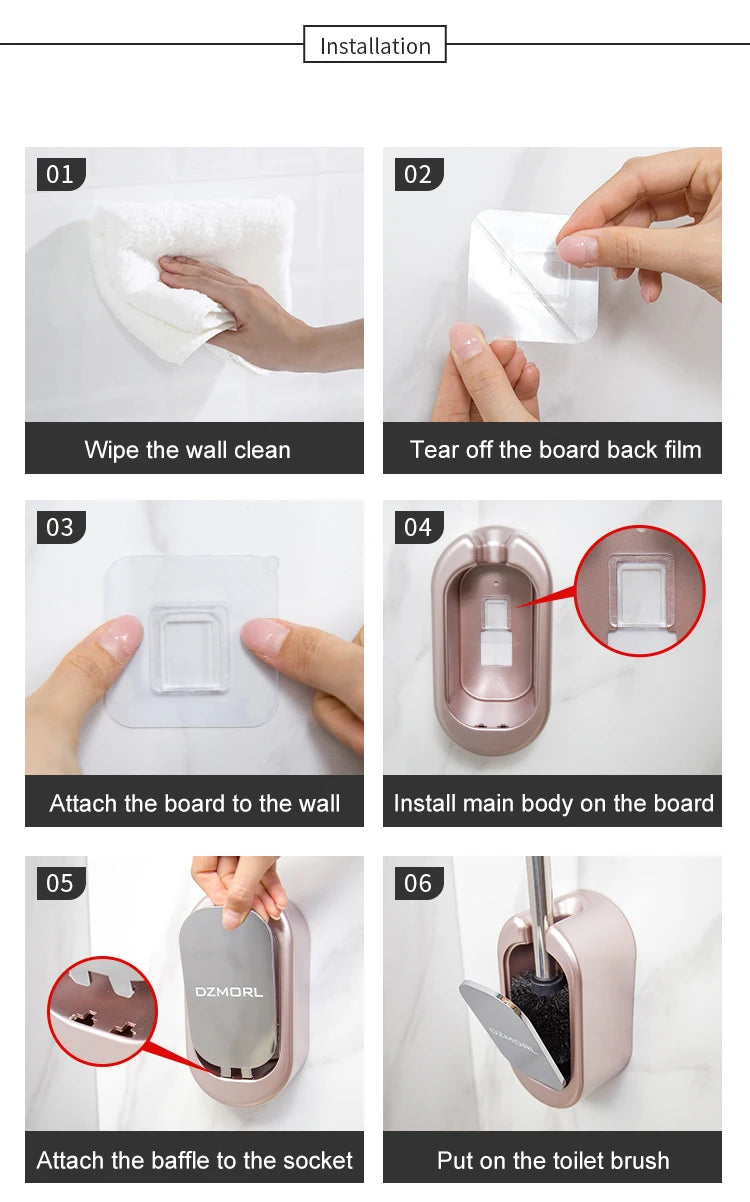 Installation

01
Wipe the wall clean

02
Tear off the board back film

03
Attach the board to the wall

04
Install main body on the board

05
DZMORL
Attach the baffle to the socket

06
DZMORL
Put on the toilet brush