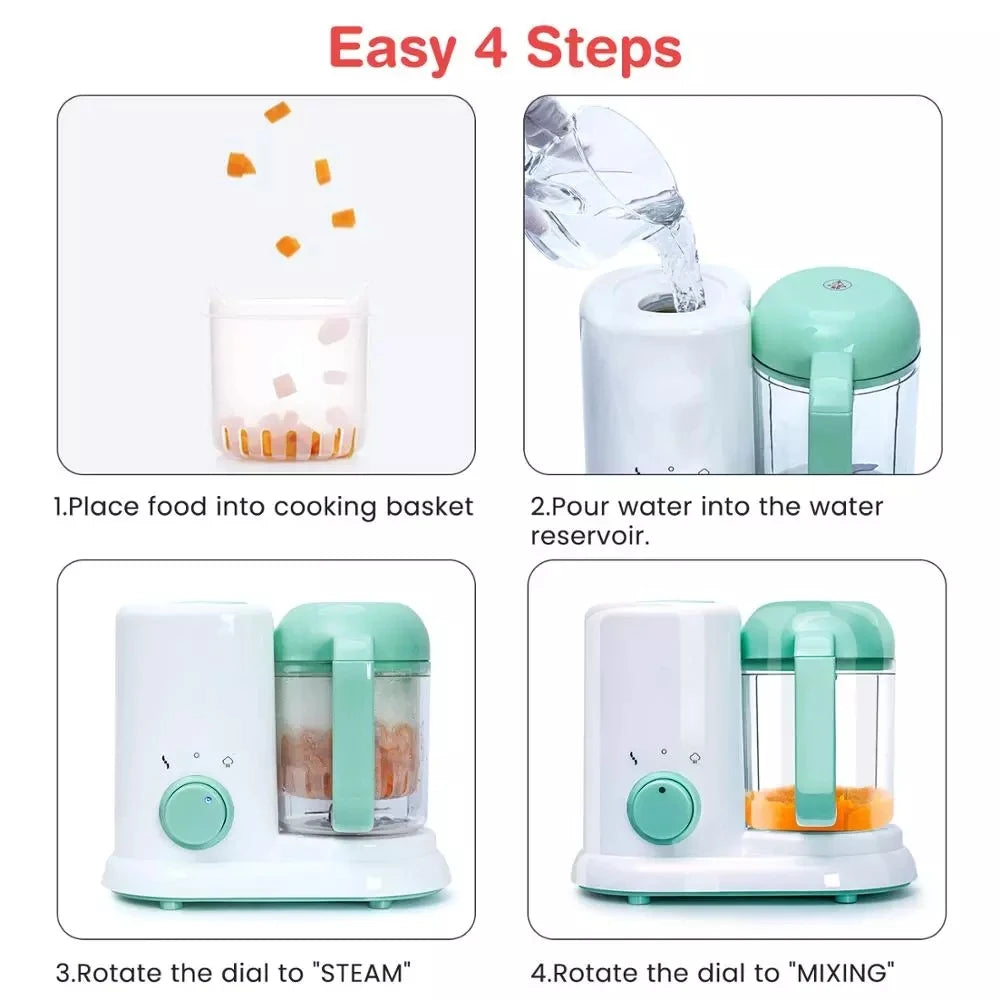 Easy 4 Steps

1.Place food into cooking basket

2.Pour water into the water reservoir.

3.Rotate the dial to "STEAM"

4.Rotate the dial to "MIXING"