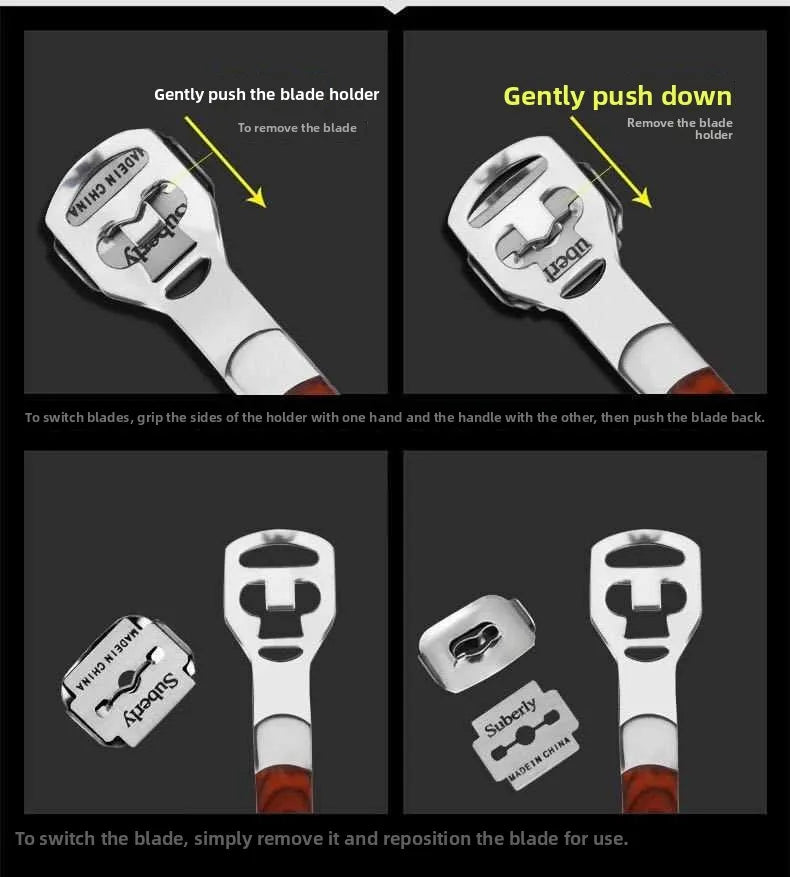 Gently push the blade holder

To remove the blade

MADE IN CHINA

Suberly

Gently push down

Remove the blade holder

uberl

To switch blades, grip the sides of the holder with one hand and the handle with the other, then push the blade back.

MADE IN CHINA

Suberly

Suberly

MADE IN CHINA

To switch the blade, simply remove it and reposition the blade for use.